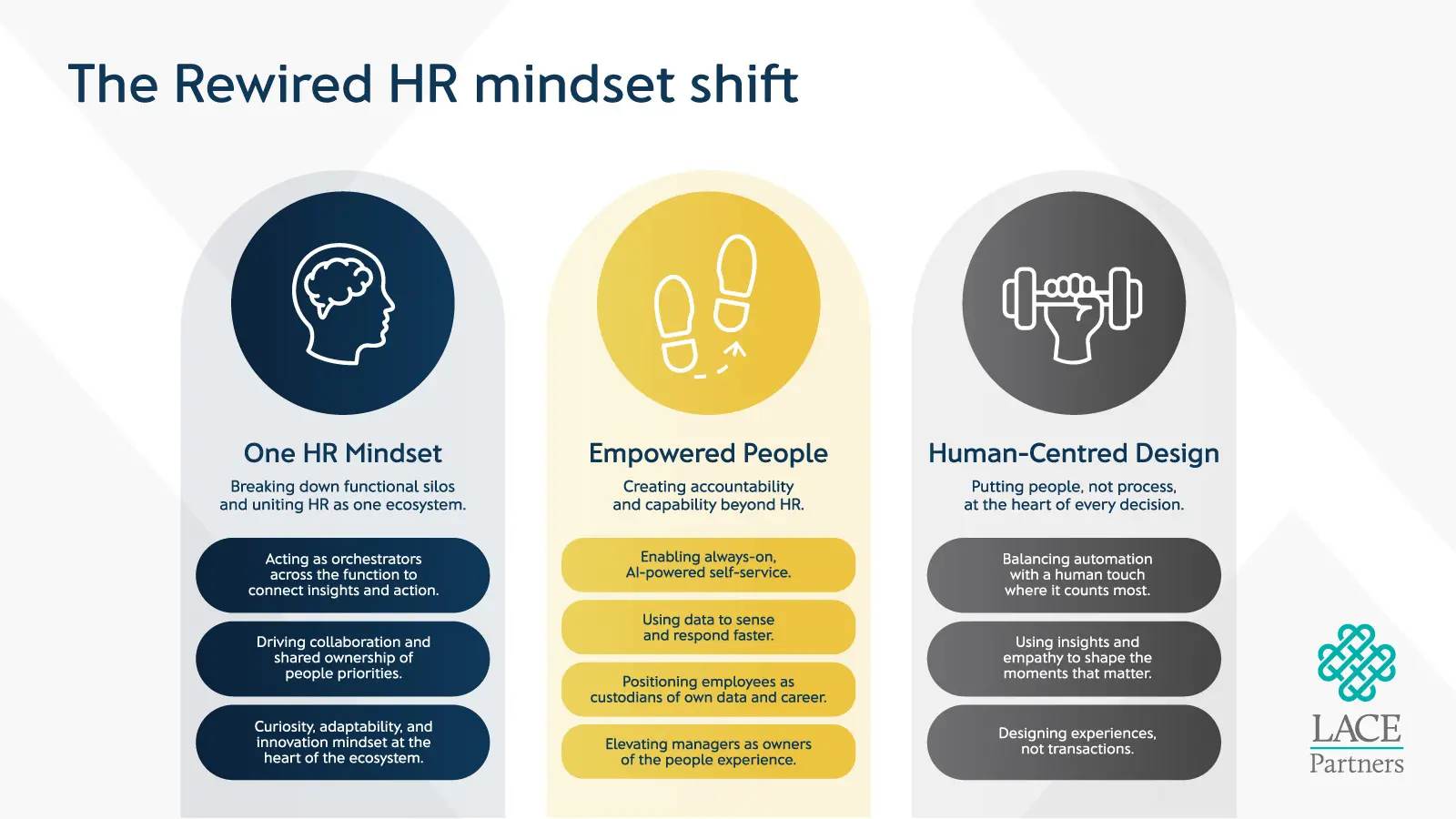 The Rewired HR mindset shift

One HR Mindset

Breaking down functional silos and uniting HR as one ecosystem.

Acting as orchestrators across the function to connect insights and action.

Driving collaboration and shared ownership of people priorities.

Curiosity, adaptability, and innovation mindset at the heart of the ecosystem.

Empowered People

Creating accountability and capability beyond HR.

Enabling always-on, AI-powered self-service.

Using data to sense and respond faster.

Positioning employees as custodians of own data and career.

Elevating managers as owners of the people experience.

Human-Centred Design

Putting people, not process, at the heart of every decision.

Balancing automation with a human touch where it counts most.

Using insights and empathy to shape the moments that matter.

Designing experiences, not transactions.

LACE Partners